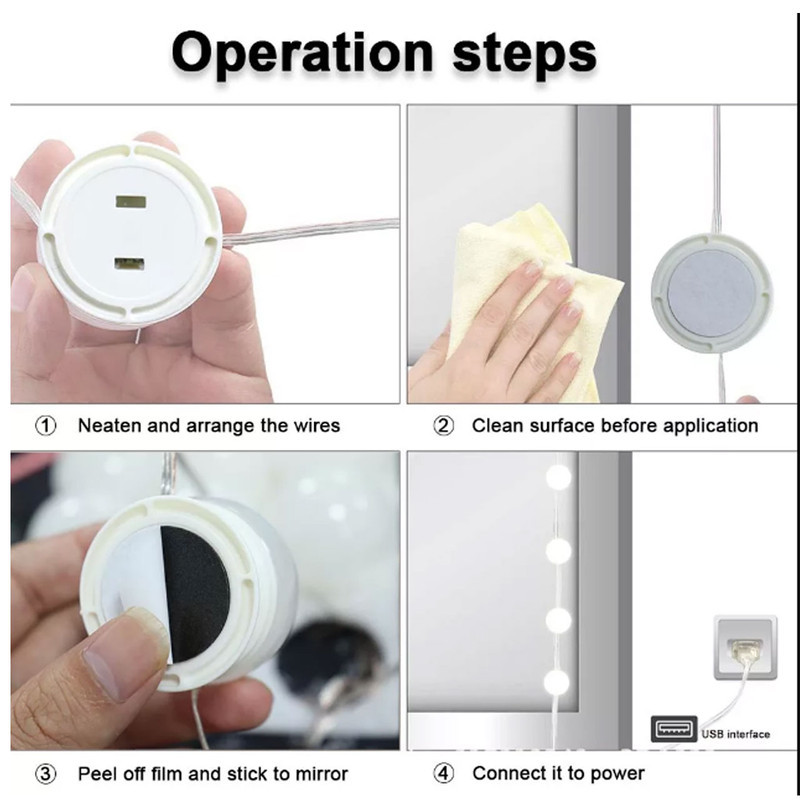 Operation steps

① Neaten and arrange the wires

② Clean surface before application

③ Peel off film and stick to mirror

USB interface

④ Connect it to power