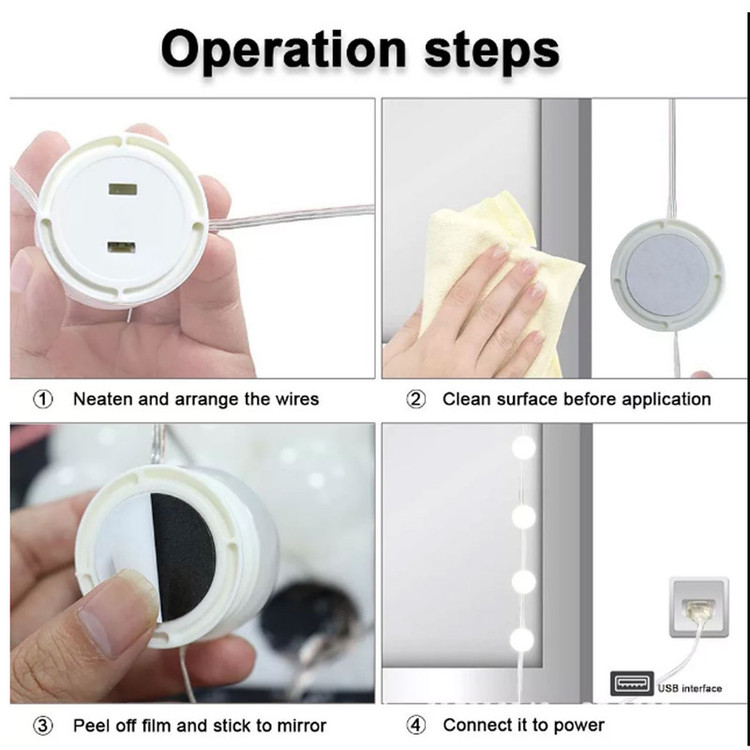 Operation steps

① Neaten and arrange the wires

② Clean surface before application

USB interface

③ Peel off film and stick to mirror

④ Connect it to power